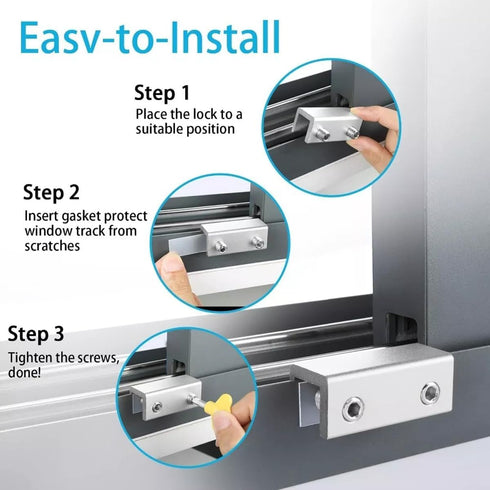 Easv-to-Install

Step 1
Place the lock to a suitable position

Step 2
Insert gasket protect window track from scratches

Step 3
Tighten the screws, done!