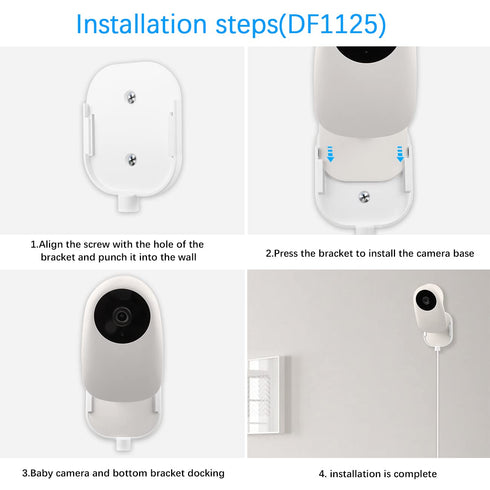 Installation steps(DF1125)

1.Align the screw with the hole of the bracket and punch it into the wall

2.Press the bracket to install the camera base

3.Baby camera and bottom bracket docking

4. installation is complete