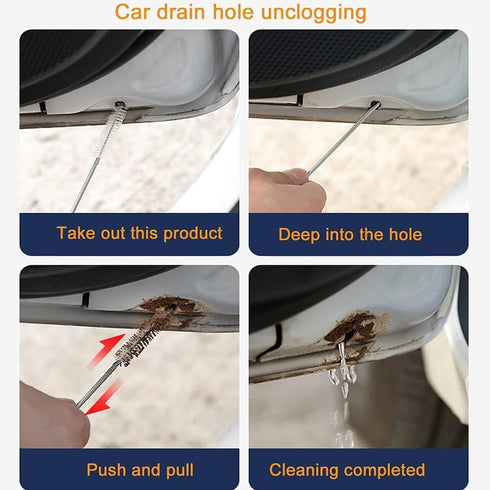 Car drain hole unclogging

Take out this product

Deep into the hole

Push and pull

Cleaning completed