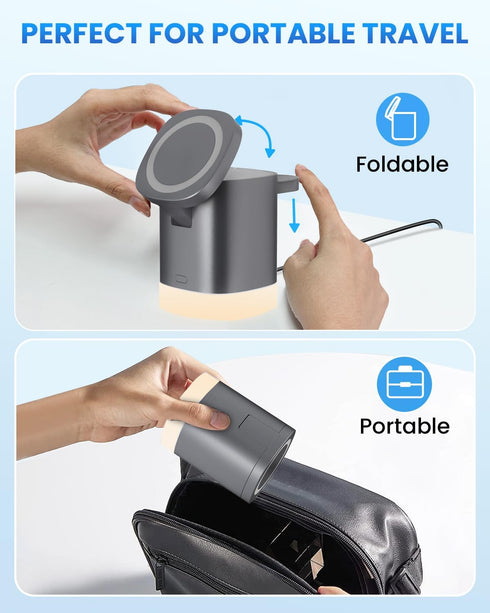 PERFECT FOR PORTABLE TRAVEL

Foldable

Portable