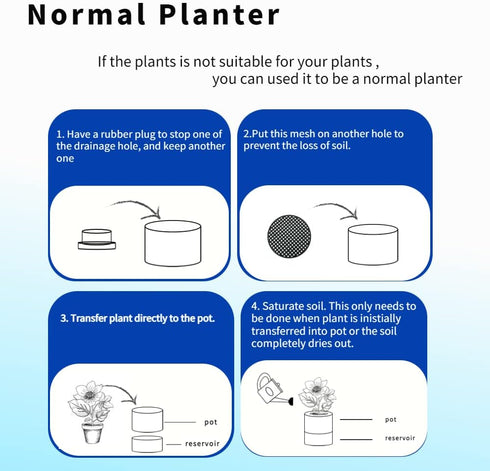 Normal Planter

If the plants is not suitable for your plants , you can used it to be a normal planter

1. Have a rubber plug to stop one of the drainage hole, and keep another one

2.Put this mesh on another hole to prevent the loss of soil.

3. Transfer plant directly to the pot.

pot

reservoir

4. Saturate soil. This only needs to be done when plant is inistially transferred into pot or the soil completely dries out.

pot

reservoir