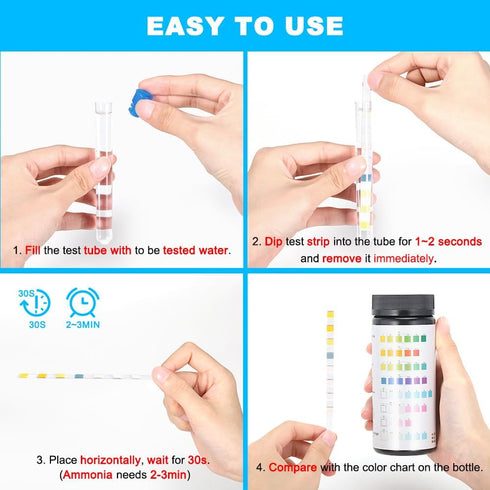 EASY TO USE

1. Fill the test tube with to be tested water.

2. Dip test strip into the tube for 1~2 seconds and remove it immediately.

30S

30S

2~3MIN

3. Place horizontally, wait for 30s. (Ammonia needs 2-3min)

4. Compare with the color chart on the bottle.