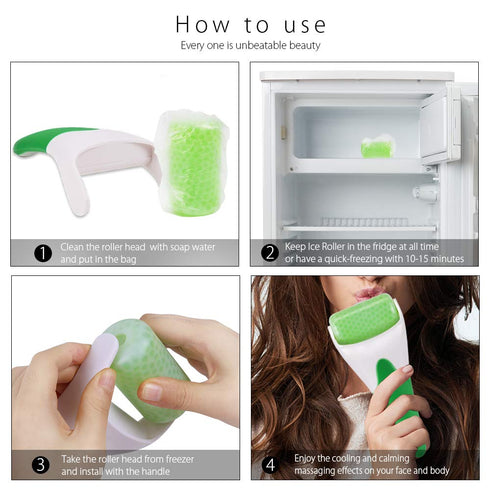 How to use
Every one is unbeatable beauty

1 Clean the roller head with soap water and put in the bag

2 Keep Ice Roller in the fridge at all time or have a quick-freezing with 10-15 minutes

3 Take the roller head from freezer and install with the handle

4 Enjoy the cooling and calming massaging effects on your face and body