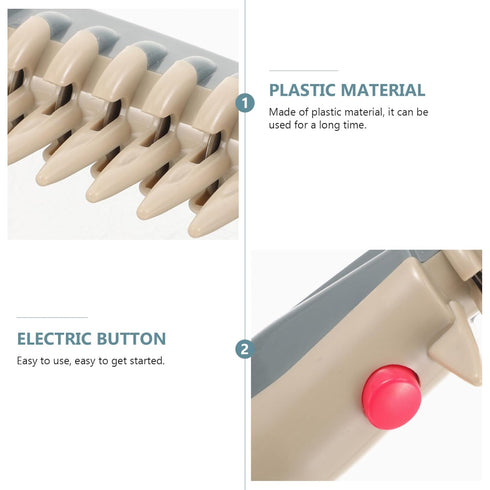 1

PLASTIC MATERIAL

Made of plastic material, it can be used for a long time.

ELECTRIC BUTTON

Easy to use, easy to get started.

2