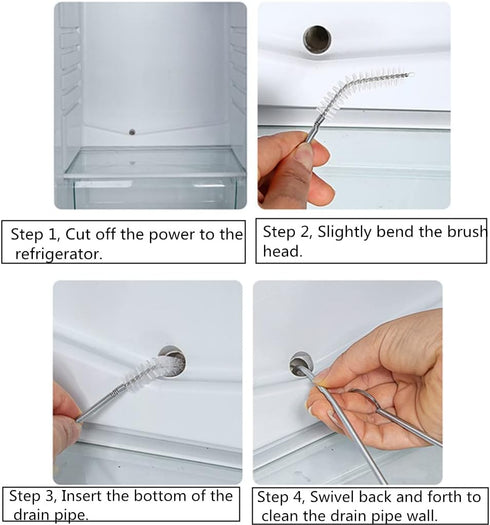 Step 1, Cut off the power to the refrigerator.

Step 2, Slightly bend the brush head.

Step 3, Insert the bottom of the drain pipe.

Step 4, Swivel back and forth to clean the drain pipe wall.