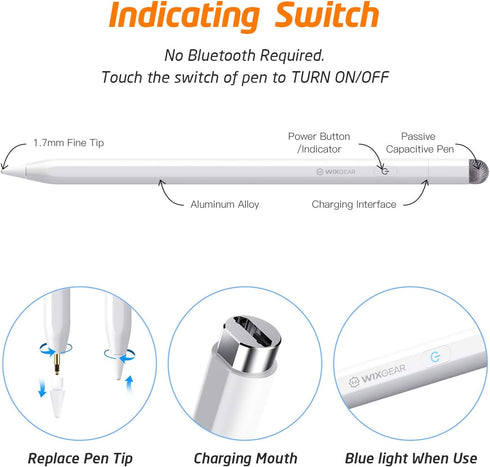 Indicating Switch

No Bluetooth Required.
Touch the switch of pen to TURN ON/OFF

1.7mm Fine Tip

Power Button /Indicator

Passive Capacitive Pen

WIXGEAR

Aluminum Alloy

Charging Interface

WIXGEAR

Replace Pen Tip

Charging Mouth

Blue light When Use