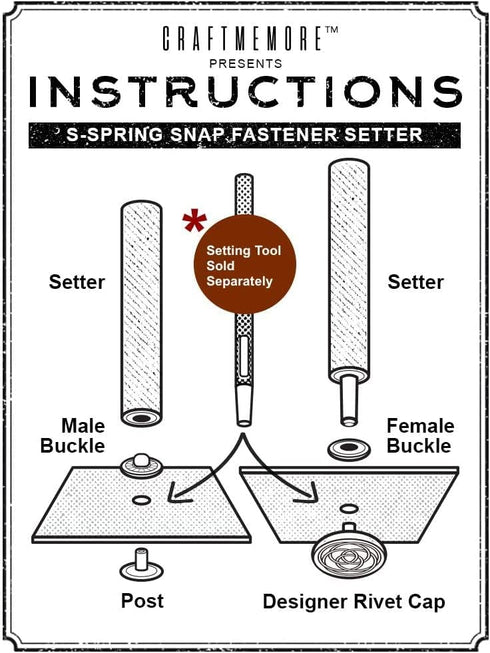 CRAFTMEMORE™
PRESENTS
INSTRUCTIONS
S-SPRING SNAP FASTENER SETTER

*
Setting Tool Sold Separately

Setter

Setter

Male Buckle

Female Buckle

Post

Designer Rivet Cap