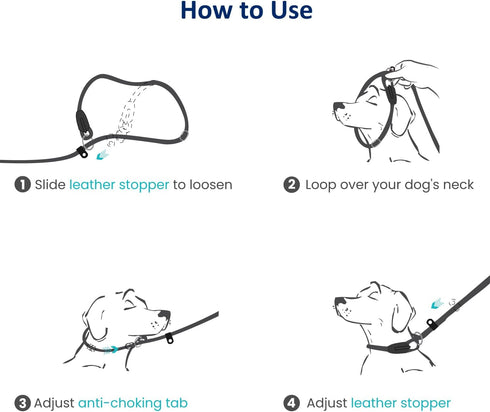 How to Use

1 Slide leather stopper to loosen

2 Loop over your dog's neck

3 Adjust anti-choking tab

4 Adjust leather stopper