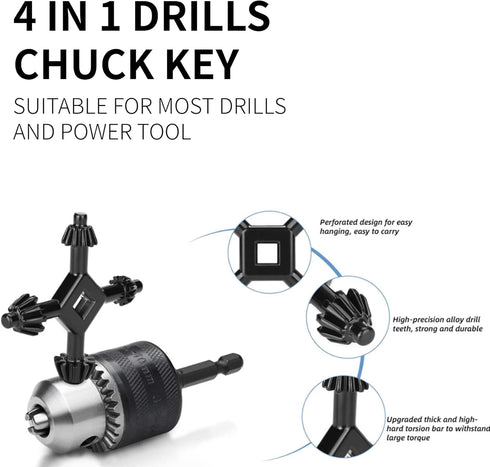 4 IN 1 DRILLS CHUCK KEY

SUITABLE FOR MOST DRILLS AND POWER TOOL

Perforated design for easy hanging, easy to carry

High-precision alloy drill teeth, strong and durable

Upgraded thick and high-hard torsion bar to withstand large torque