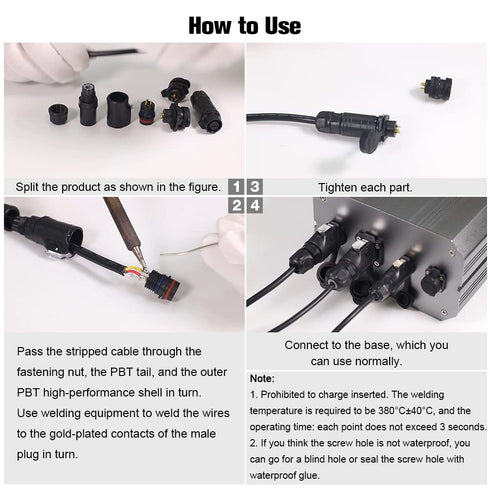 How to Use

Split the product as shown in the figure.

1 3

Tighten each part.

2 4

Pass the stripped cable through the fastening nut, the PBT tail, and the outer PBT high-performance shell in turn. Use welding equipment to weld the wires to the gold-plated contacts of the male plug in turn.

Connect to the base, which you can use normally.

Note:
1. Prohibited to charge inserted. The welding temperature is required to be 380°C±40°C, and the operating time: each point does not exceed 3 seconds.
2. If you think the screw hole is not waterproof, you can go for a blind hole or seal the screw hole with waterproof glue.