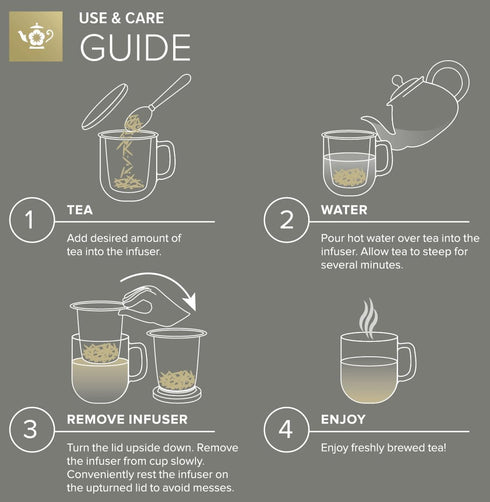 USE & CARE
GUIDE

1 TEA

Add desired amount of tea into the infuser.

2 WATER

Pour hot water over tea into the infuser. Allow tea to steep for several minutes.

3 REMOVE INFUSER

Turn the lid upside down. Remove the infuser from cup slowly. Conveniently rest the infuser on the upturned lid to avoid messes.

4 ENJOY

Enjoy freshly brewed tea!