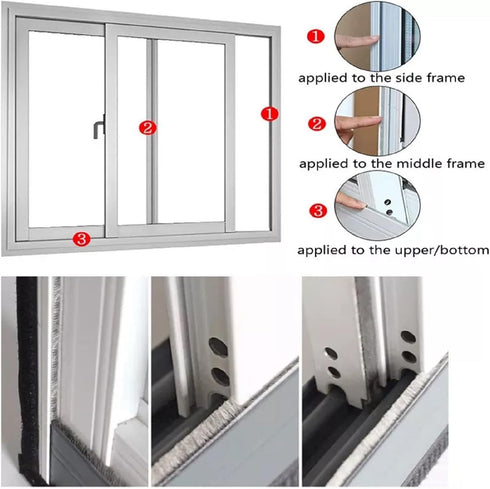 2

1

3

1
applied to the side frame

2
applied to the middle frame

3
applied to the upper/bottom