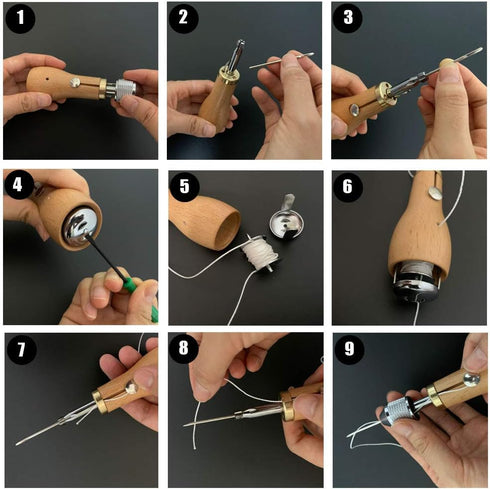 1

2

3

4

5

6

7

8

9