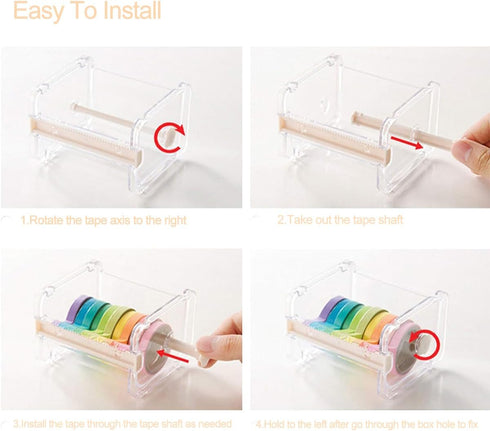 Easy To Install

1.Rotate the tape axis to the right

2.Take out the tape shaft

3.Install the tape through the tape shaft as needed

4.Hold to the left after go through the box hole to fix