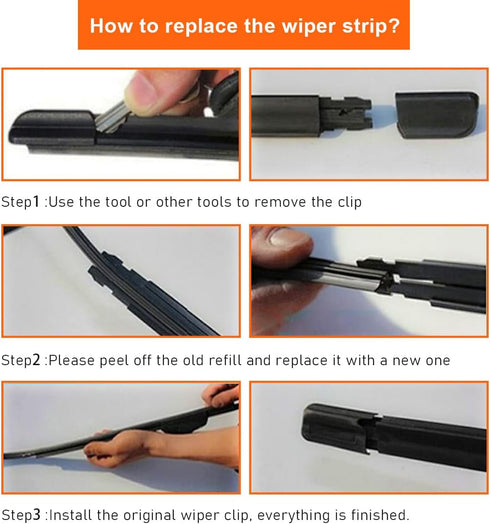 How to replace the wiper strip?

Step1 :Use the tool or other tools to remove the clip

Step2 :Please peel off the old refill and replace it with a new one

Step3 :Install the original wiper clip, everything is finished.