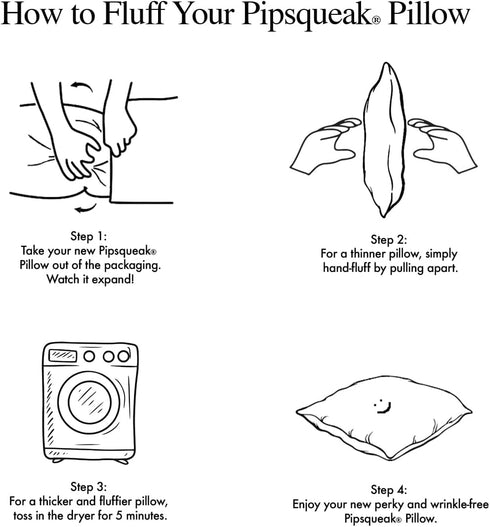 How to Fluff Your Pipsqueak® Pillow

Step 1:
Take your new Pipsqueak® Pillow out of the packaging. Watch it expand!

Step 2:
For a thinner pillow, simply hand-fluff by pulling apart.

Step 3:
For a thicker and fluffier pillow, toss in the dryer for 5 minutes.

Step 4:
Enjoy your new perky and wrinkle-free Pipsqueak® Pillow.