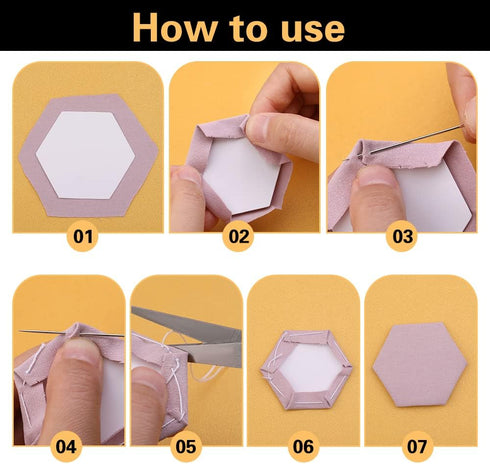 How to use

01

02

03

04

05

06

07