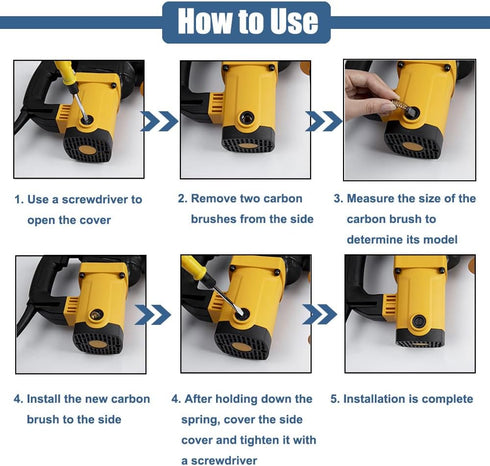 How to Use

1. Use a screwdriver to open the cover

2. Remove two carbon brushes from the side

3. Measure the size of the carbon brush to determine its model

4. Install the new carbon brush to the side

4. After holding down the spring, cover the side cover and tighten it with a screwdriver

5. Installation is complete