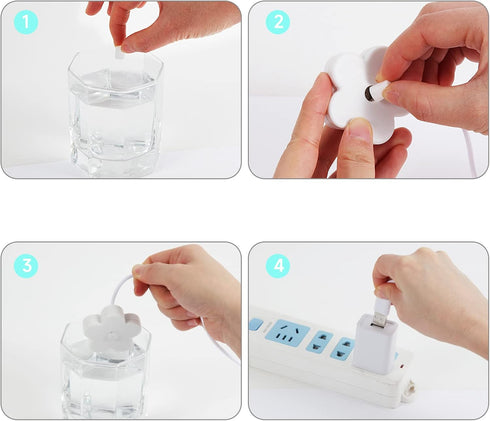 1

2

3

4