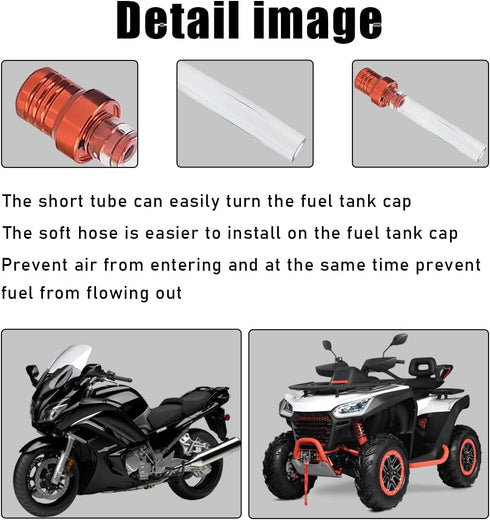 Detail image

The short tube can easily turn the fuel tank cap

The soft hose is easier to install on the fuel tank cap

Prevent air from entering and at the same time prevent fuel from flowing out