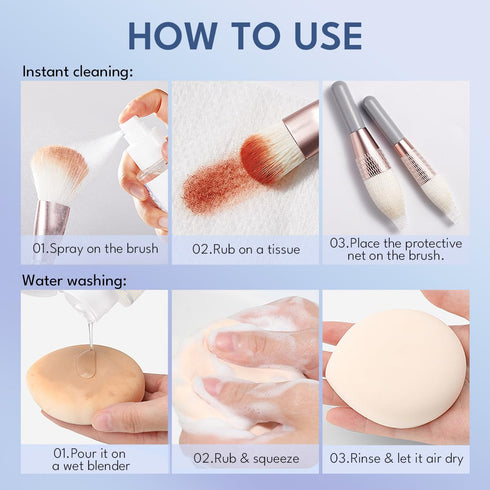 HOW TO USE

Instant cleaning:

01.Spray on the brush

02.Rub on a tissue

03.Place the protective net on the brush.

Water washing:

01.Pour it on a wet blender

02.Rub & squeeze

03.Rinse & let it air dry