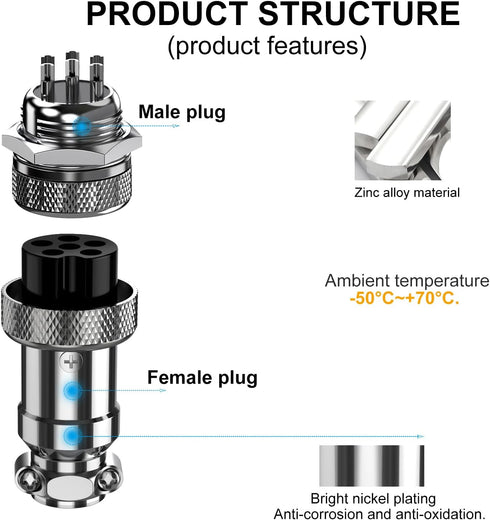 PRODUCT STRUCTURE
(product features)

Male plug

Zinc alloy material

Ambient temperature
-50°C~+70°C.

Female plug

Bright nickel plating
Anti-corrosion and anti-oxidation.