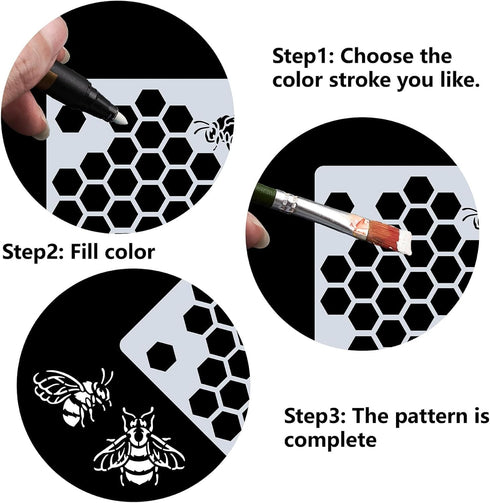 Step1: Choose the color stroke you like.

Step2: Fill color

Step3: The pattern is complete