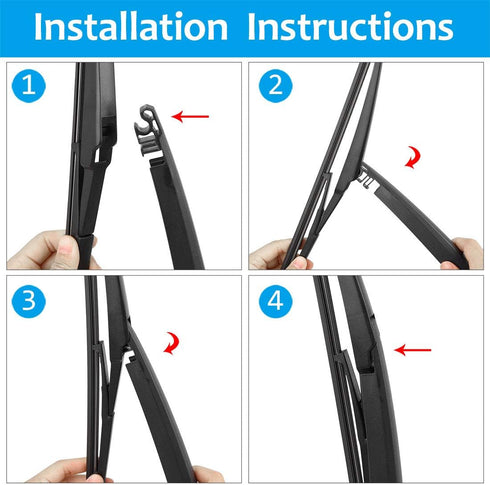 Installation Instructions

1

2

3

4