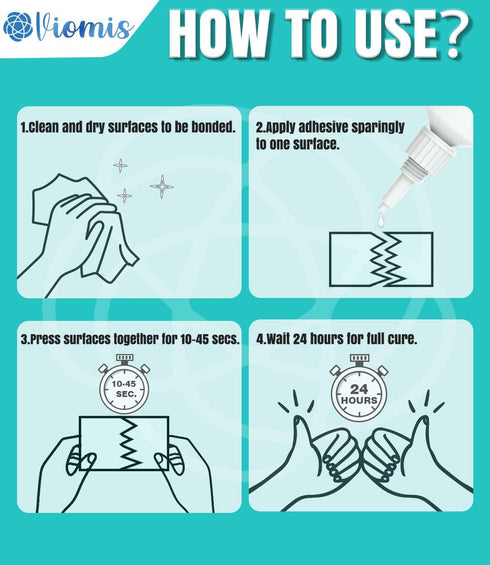 Viomis

HOW TO USE?

1.Clean and dry surfaces to be bonded.

2.Apply adhesive sparingly to one surface.

3.Press surfaces together for 10-45 secs.

10-45 SEC.

4.Wait 24 hours for full cure.

24 HOURS