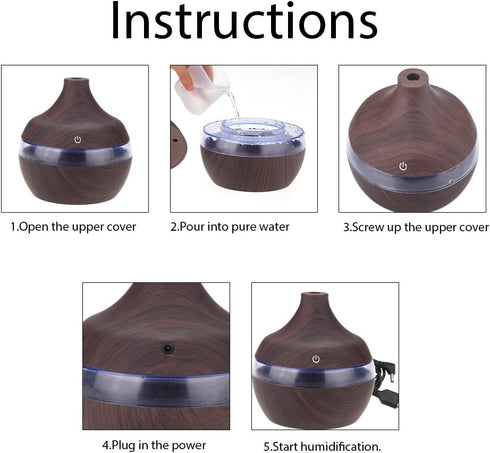 Instructions

1.Open the upper cover

2.Pour into pure water

3.Screw up the upper cover

4.Plug in the power

5.Start humidification.