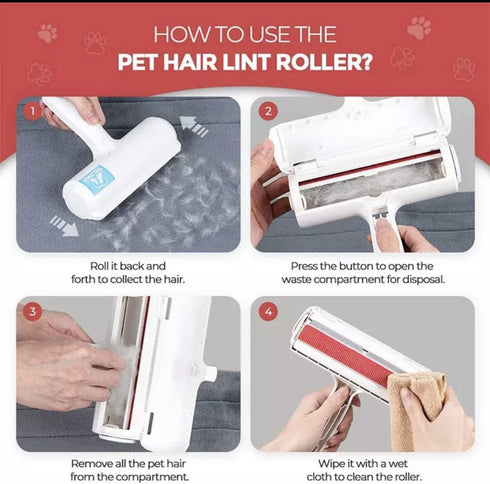 HOW TO USE THE
PET HAIR LINT ROLLER?

1

Roll it back and forth to collect the hair.

2

Press the button to open the waste compartment for disposal.

3

Remove all the pet hair from the compartment.

4

Wipe it with a wet cloth to clean the roller.