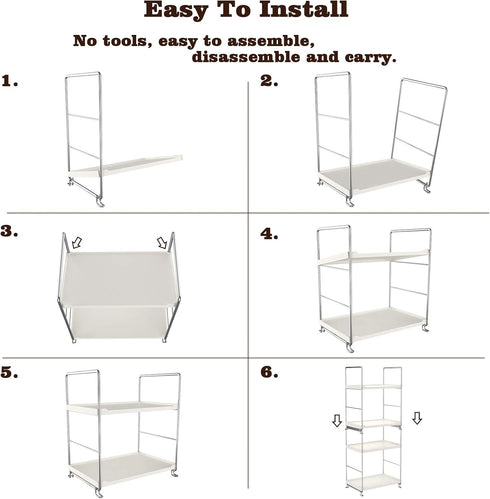 Easy To Install

No tools, easy to assemble, disassemble and carry.

1.

2.

3.

4.

5.

6.