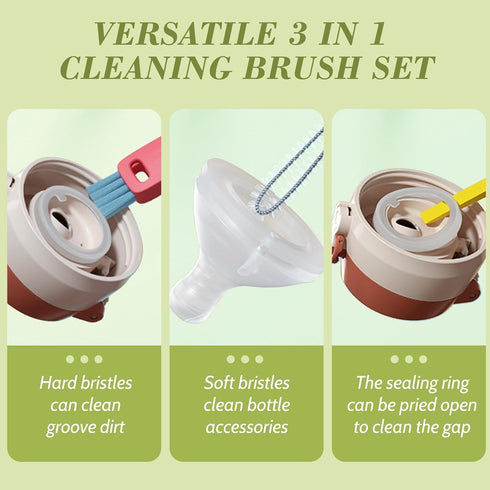 VERSATILE 3 IN 1 CLEANING BRUSH SET

Hard bristles can clean groove dirt

Soft bristles clean bottle accessories

The sealing ring can be pried open to clean the gap