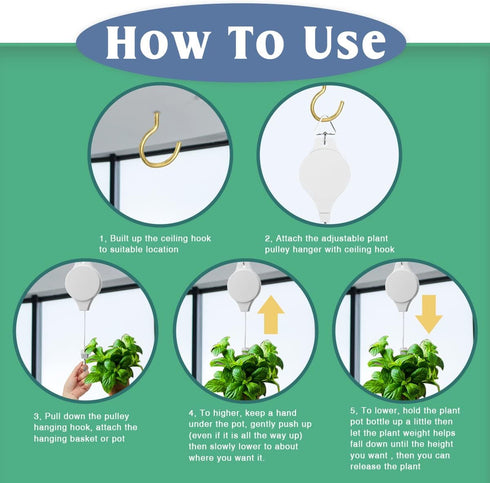 How To Use

1, Built up the ceiling hook to suitable location

2, Attach the adjustable plant pulley hanger with ceiling hook

3, Pull down the pulley hanging hook, attach the hanging basket or pot

4, To higher, keep a hand under the pot, gently push up (even if it is all the way up) then slowly lower to about where you want it.

5, To lower, hold the plant pot bottle up a little then let the plant weight helps fall down until the height you want , then you can release the plant