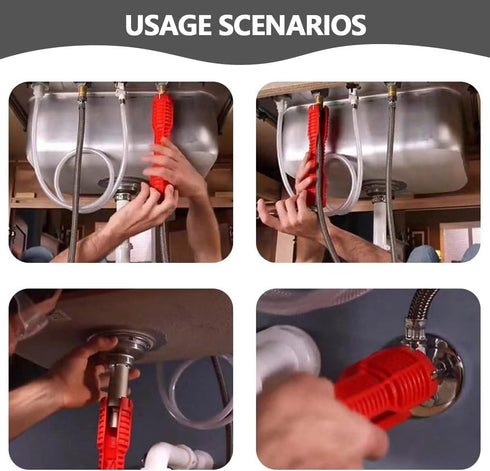 USAGE SCENARIOS