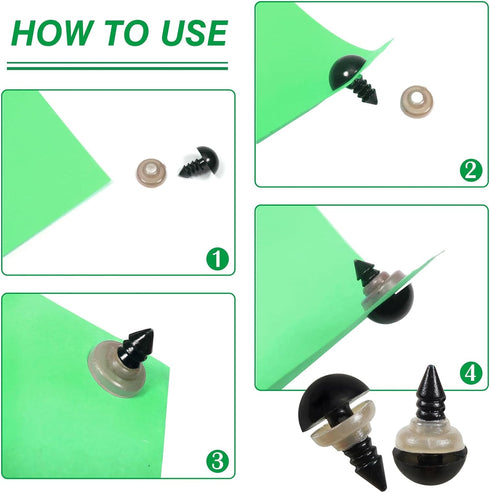 HOW TO USE

1

2

3

4