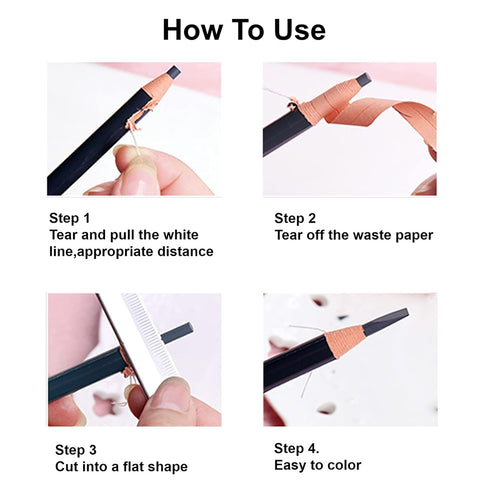 How To Use

Step 1
Tear and pull the white line,appropriate distance

Step 2
Tear off the waste paper

Step 3
Cut into a flat shape

Step 4.
Easy to color