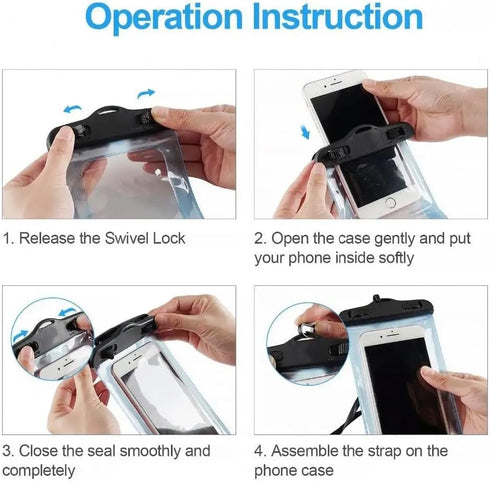 Operation Instruction

1. Release the Swivel Lock

2. Open the case gently and put your phone inside softly

3. Close the seal smoothly and completely

4. Assemble the strap on the phone case