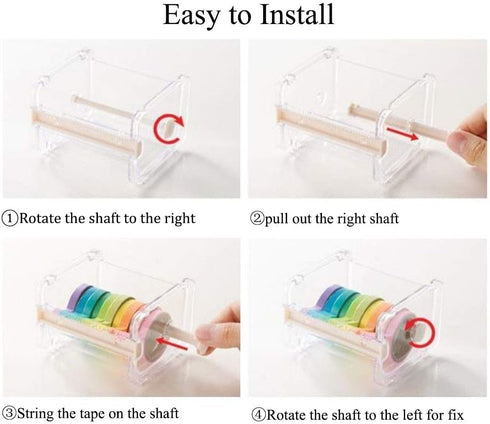 Easy to Install

①Rotate the shaft to the right

②pull out the right shaft

③String the tape on the shaft

④Rotate the shaft to the left for fix