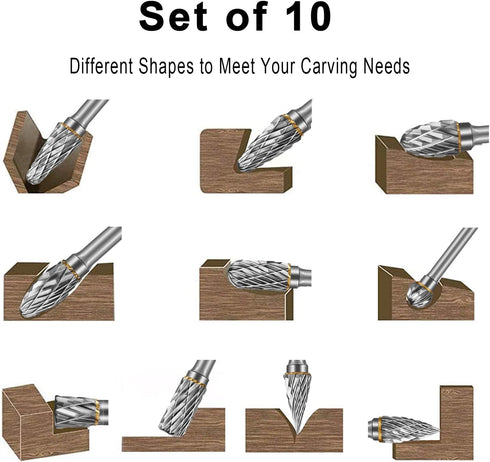 Set of 10

Different Shapes to Meet Your Carving Needs