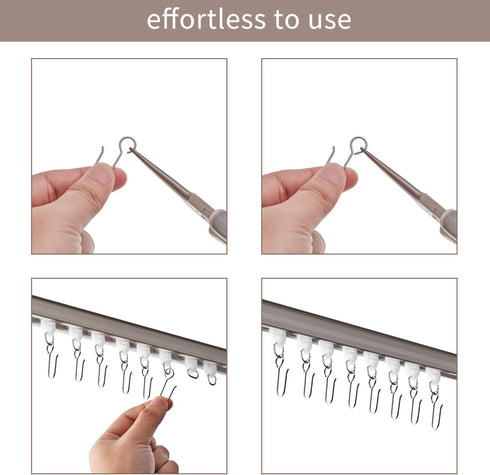 effortless to use