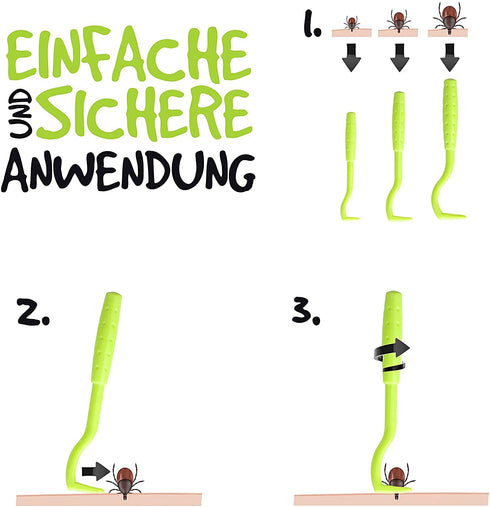 EINFACHE UND SICHERE ANWENDUNG

1.

2.

3.