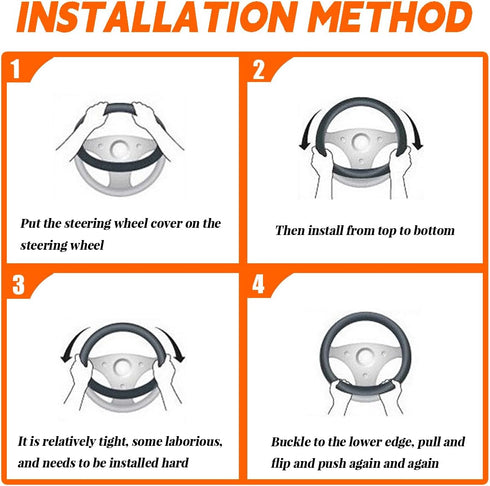 INSTALLATION METHOD

1

Put the steering wheel cover on the steering wheel

2

Then install from top to bottom

3

It is relatively tight, some laborious, and needs to be installed hard

4

Buckle to the lower edge, pull and flip and push again and again