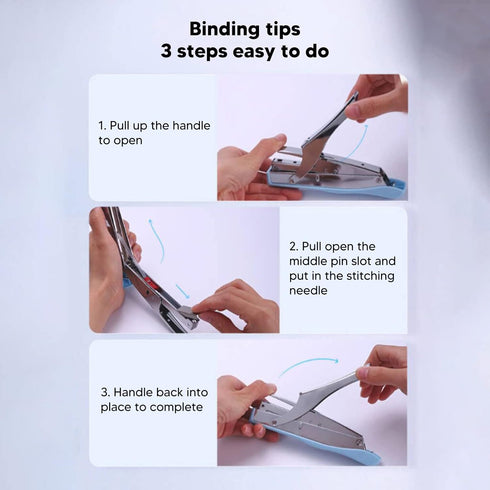 Binding tips
3 steps easy to do

1. Pull up the handle to open

2. Pull open the middle pin slot and put in the stitching needle

3. Handle back into place to complete