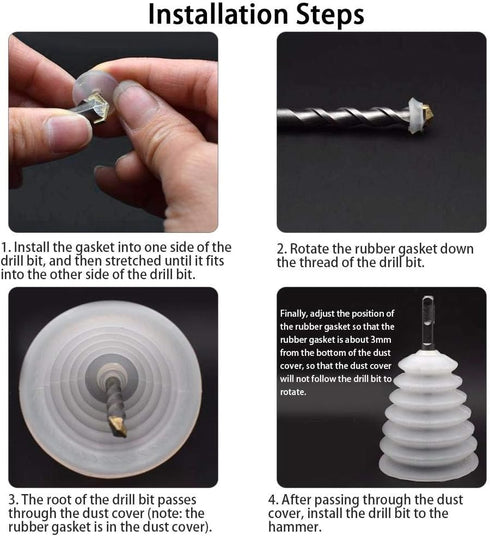 Installation Steps

1. Install the gasket into one side of the drill bit, and then stretched until it fits into the other side of the drill bit.

2. Rotate the rubber gasket down the thread of the drill bit.

Finally, adjust the position of the rubber gasket so that the rubber gasket is about 3mm from the bottom of the dust cover, so that the dust cover will not follow the drill bit to rotate.

3. The root of the drill bit passes through the dust cover (note: the rubber gasket is in the dust cover).

4. After passing through the dust cover, install the drill bit to the hammer.