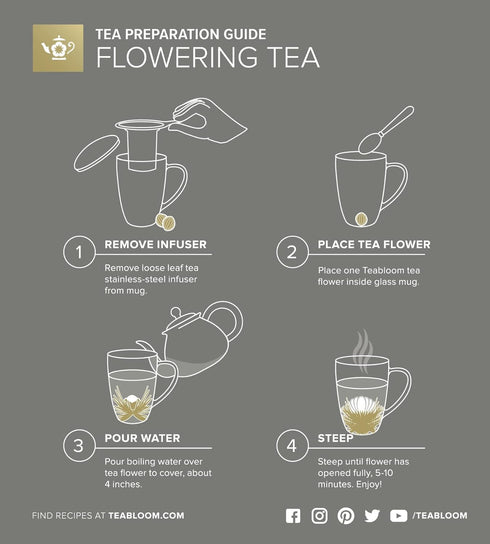 TEA PREPARATION GUIDE
FLOWERING TEA

1 REMOVE INFUSER
Remove loose leaf tea stainless-steel infuser from mug.

2 PLACE TEA FLOWER
Place one Teabloom tea flower inside glass mug.

3 POUR WATER
Pour boiling water over tea flower to cover, about 4 inches.

4 STEEP
Steep until flower has opened fully, 5-10 minutes. Enjoy!

FIND RECIPES AT TEABLOOM.COM

/TEABLOOM