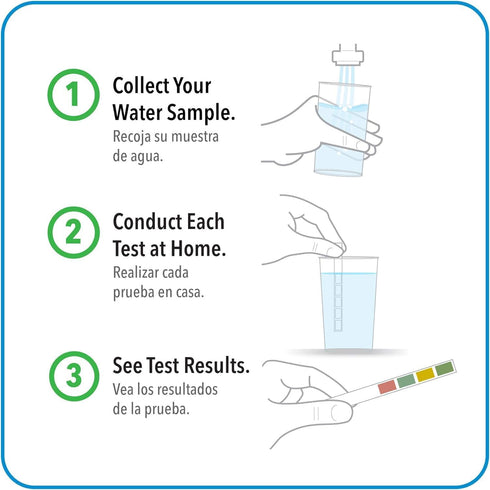 1 Collect Your Water Sample.
Recoja su muestra de agua.

2 Conduct Each Test at Home.
Realizar cada prueba en casa.

3 See Test Results.
Vea los resultados de la prueba.