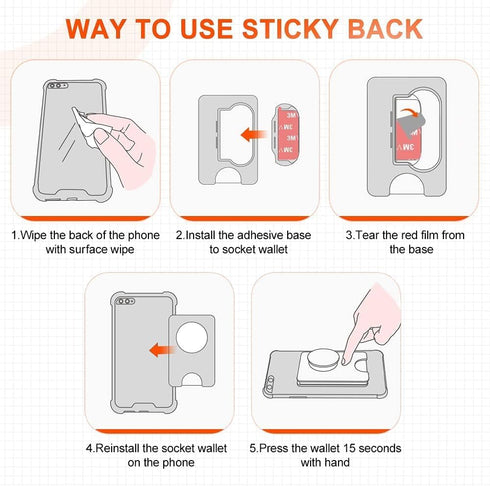 WAY TO USE STICKY BACK

3M
3M
3M
3M

3M

1.Wipe the back of the phone with surface wipe

2.Install the adhesive base to socket wallet

3.Tear the red film from the base

4.Reinstall the socket wallet on the phone

5.Press the wallet 15 seconds with hand