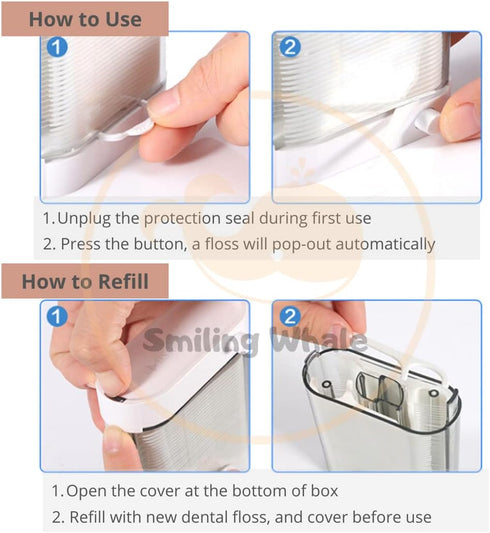 How to Use

1

2

1. Unplug the protection seal during first use

2. Press the button, a floss will pop-out automatically

How to Refill

1

2

Smiling Whale

1. Open the cover at the bottom of box

2. Refill with new dental floss, and cover before use