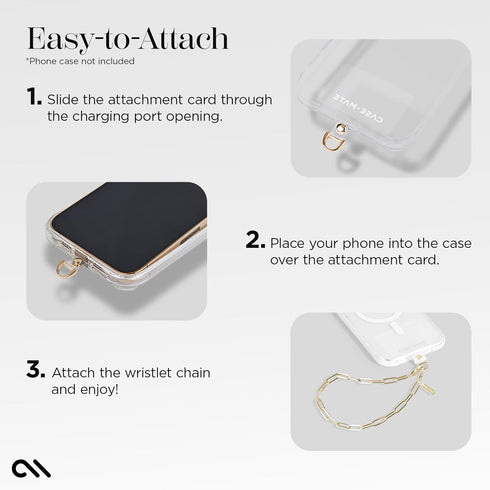 Easy-to-Attach
*Phone case not included

1. Slide the attachment card through the charging port opening.

CASE-MATE

2. Place your phone into the case over the attachment card.

3. Attach the wristlet chain and enjoy!